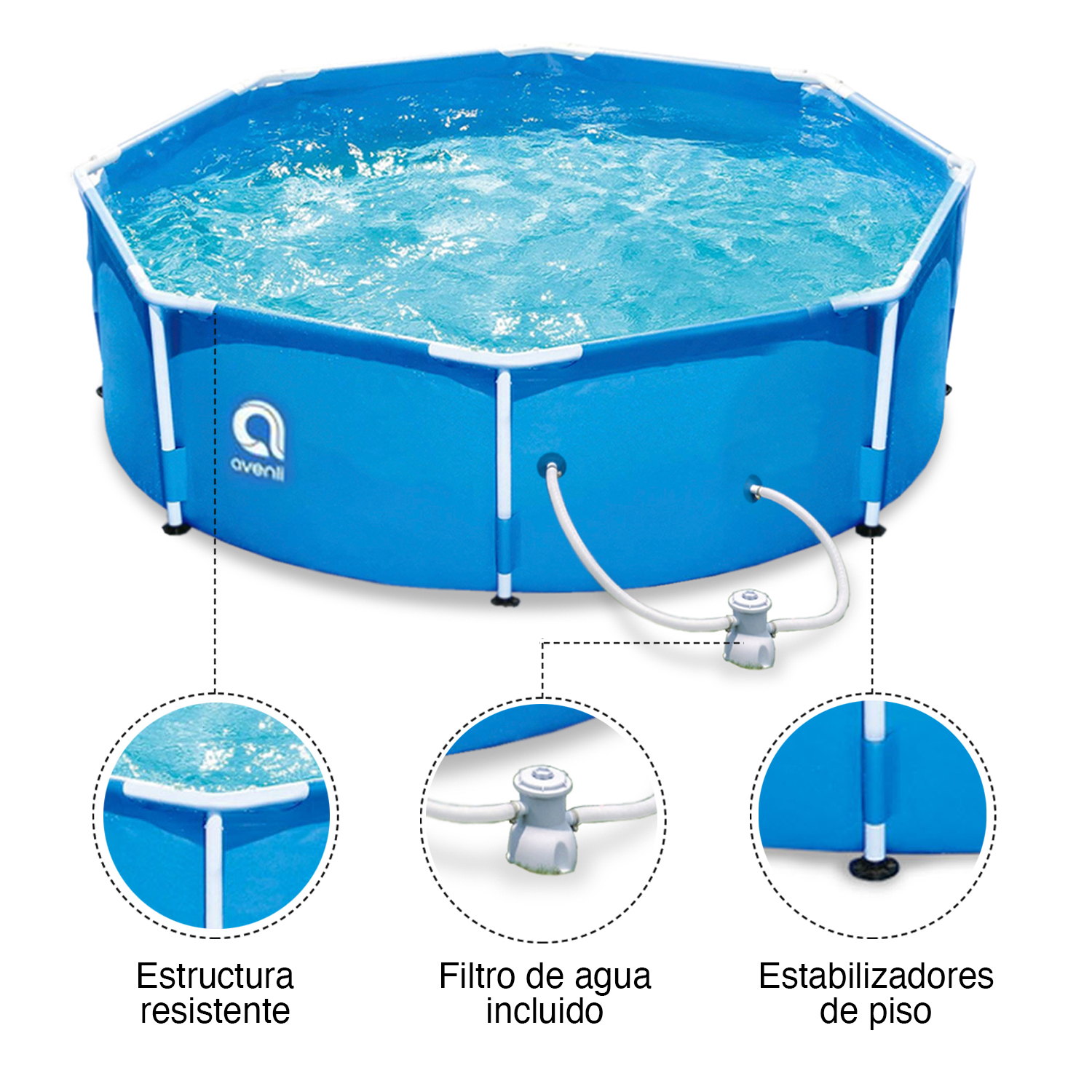 avenli

Estructura resistente

Filtro de agua incluido

Estabilizadores de piso