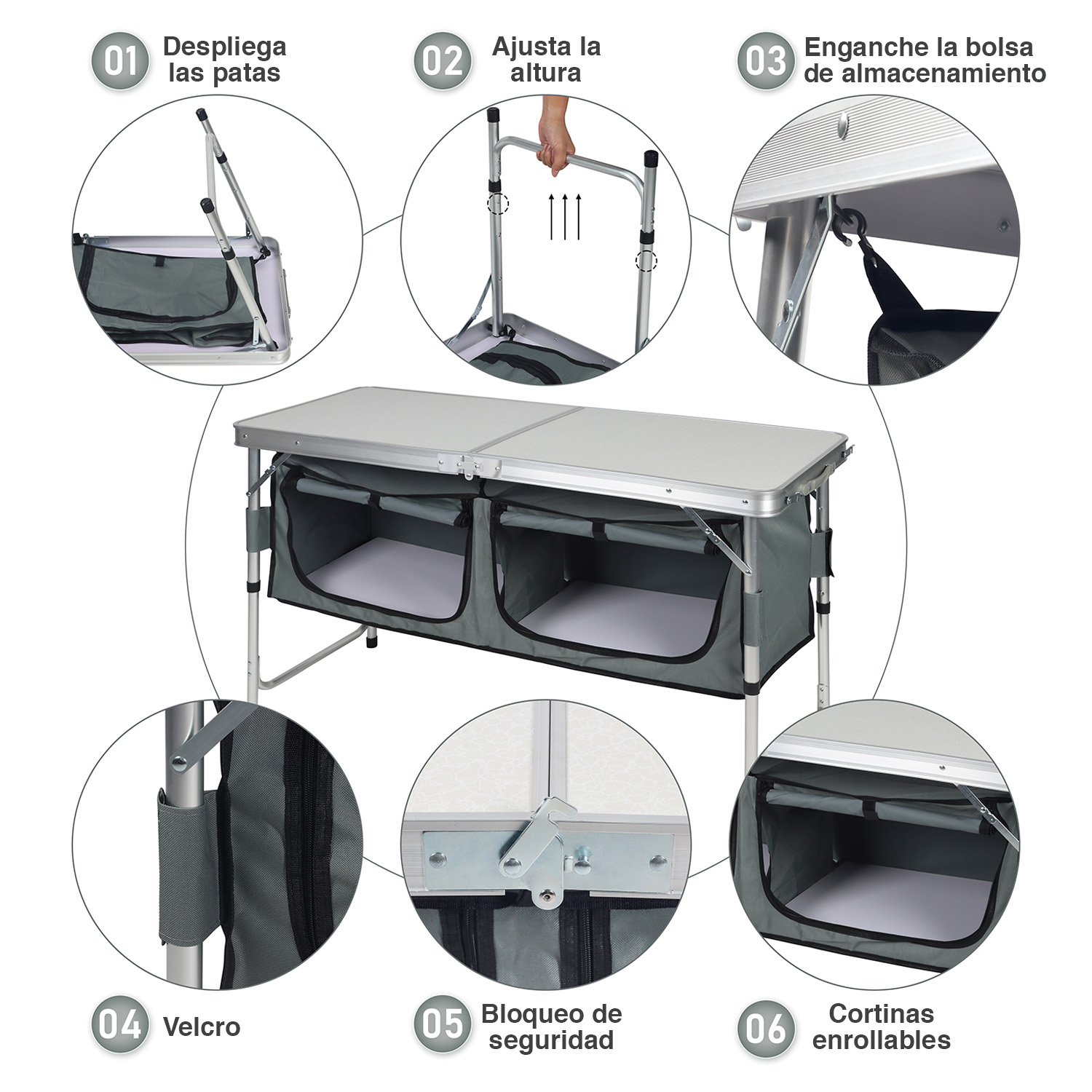 01 Despliega las patas

02 Ajusta la altura

03 Enganche la bolsa de almacenamiento

04 Velcro

05 Bloqueo de seguridad

06 Cortinas enrollables