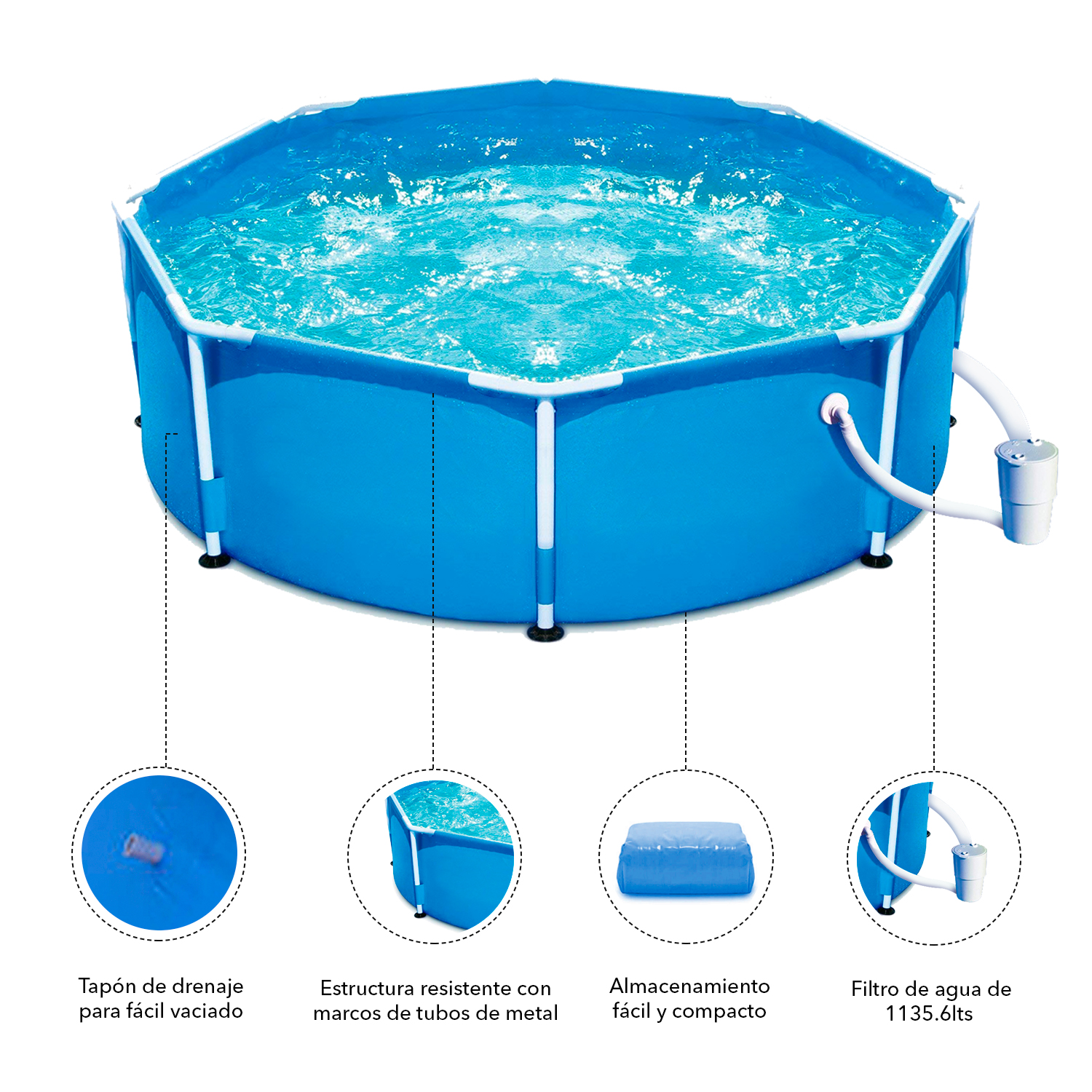 Tapón de drenaje para fácil vaciado

Estructura resistente con marcos de tubos de metal

Almacenamiento fácil y compacto

Filtro de agua de 1135.6lts