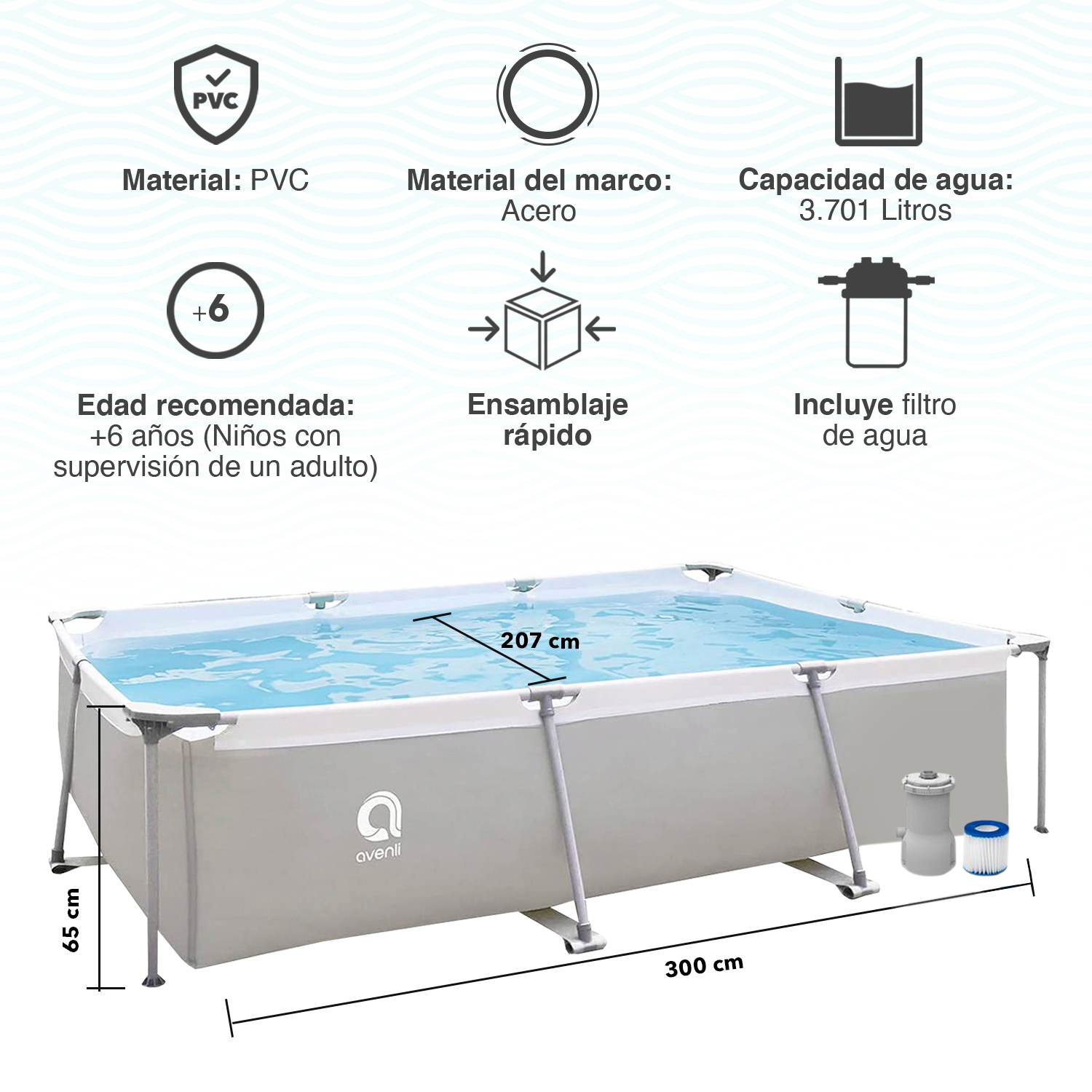 PVC

Material: PVC

Material del marco: Acero

Capacidad de agua: 3.701 Litros

+6

Edad recomendada: +6 años (Niños con supervisión de un adulto)

Ensamblaje rápido

Incluye filtro de agua

207 cm

avenli

65 cm

300 cm